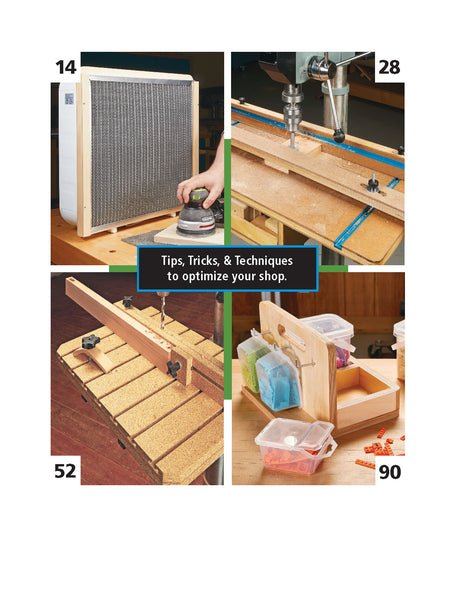 14

28

Tips, Tricks, & Techniques to optimize your shop.

52

90