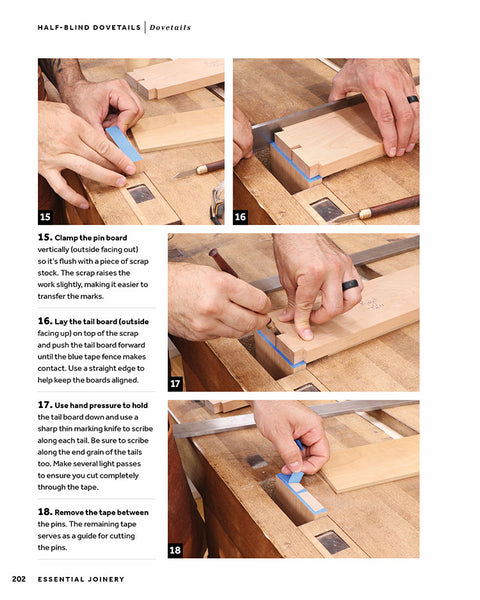 HALF-BLIND DOVETAILS | Dovetails

15

16

15. Clamp the pin board vertically (outside facing out) so it's flush with a piece of scrap stock. The scrap raises the work slightly, making it easier to transfer the marks.

16. Lay the tail board (outside facing up) on top of the scrap and push the tail board forward until the blue tape fence makes contact. Use a straight edge to help keep the boards aligned.

17. Use hand pressure to hold the tail board down and use a sharp thin marking knife to scribe along each tail. Be sure to scribe along the end grain of the tails too. Make several light passes to ensure you cut completely through the tape.

18. Remove the tape between the pins. The remaining tape serves as a guide for cutting the pins.

17

18

202 ESSENTIAL JOINERY