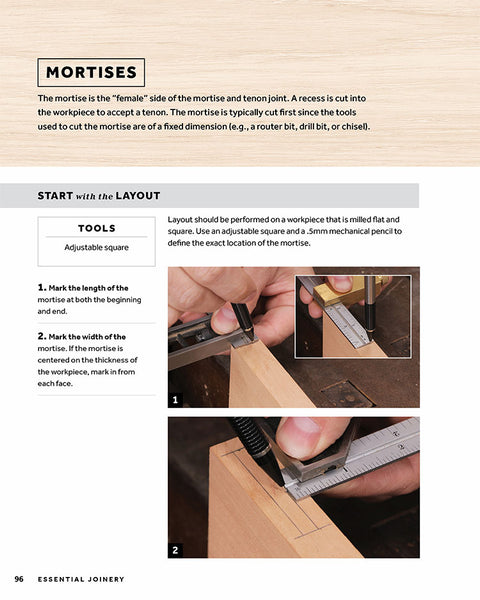 MORTISES

The mortise is the "female" side of the mortise and tenon joint. A recess is cut into the workpiece to accept a tenon. The mortise is typically cut first since the tools used to cut the mortise are of a fixed dimension (e.g., a router bit, drill bit, or chisel).

START with the LAYOUT

TOOLS
Adjustable square

Layout should be performed on a workpiece that is milled flat and square. Use an adjustable square and a .5mm mechanical pencil to define the exact location of the mortise.

1. Mark the length of the mortise at both the beginning and end.

2. Mark the width of the mortise. If the mortise is centered on the thickness of the workpiece, mark in from each face.

1

2

96 ESSENTIAL JOINERY