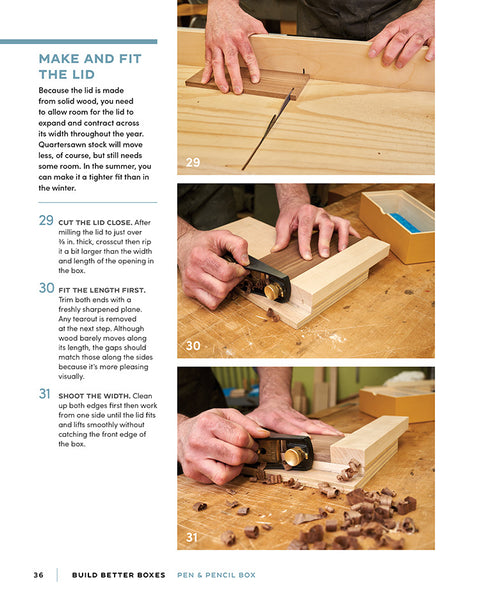 MAKE AND FIT THE LID

Because the lid is made from solid wood, you need to allow room for the lid to expand and contract across its width throughout the year. Quartersawn stock will move less, of course, but still needs some room. In the summer, you can make it a tighter fit than in the winter.

29 CUT THE LID CLOSE. After milling the lid to just over ⅜ in. thick, crosscut then rip it a bit larger than the width and length of the opening in the box.

30 FIT THE LENGTH FIRST. Trim both ends with a freshly sharpened plane. Any tearout is removed at the next step. Although wood barely moves along its length, the gaps should match those along the sides because it's more pleasing visually.

31 SHOOT THE WIDTH. Clean up both edges first then work from one side until the lid fits and lifts smoothly without catching the front edge of the box.

29

30

31

36 | BUILD BETTER BOXES PEN & PENCIL BOX