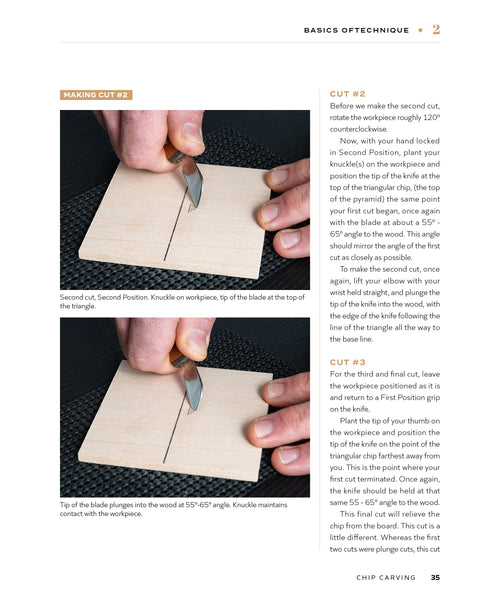 BASICS OFTECHNIQUE ◆ 2

MAKING CUT #2

Second cut, Second Position. Knuckle on workpiece, tip of the blade at the top of the triangle.

Tip of the blade plunges into the wood at 55°-65° angle. Knuckle maintains contact with the workpiece.

CUT #2

Before we make the second cut, rotate the workpiece roughly 120° counterclockwise.

Now, with your hand locked in Second Position, plant your knuckle(s) on the workpiece and position the tip of the knife at the top of the triangular chip, (the top of the pyramid) the same point your first cut began, once again with the blade at about a 55° - 65° angle to the wood. This angle should mirror the angle of the first cut as closely as possible.

To make the second cut, once again, lift your elbow with your wrist held straight, and plunge the tip of the knife into the wood, with the edge of the knife following the line of the triangle all the way to the base line.

CUT #3

For the third and final cut, leave the workpiece positioned as it is and return to a First Position grip on the knife.

Plant the tip of your thumb on the workpiece and position the tip of the knife on the point of the triangular chip farthest away from you. This is the point where your first cut terminated. Once again, the knife should be held at that same 55 - 65° angle to the wood.

This final cut will relieve the chip from the board. This cut is a little different. Whereas the first two cuts were plunge cuts, this cut

CHIP CARVING 35