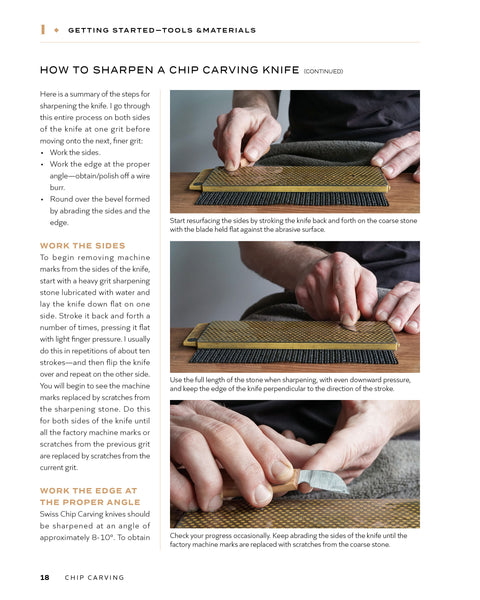 GETTING STARTED—TOOLS &MATERIALS

HOW TO SHARPEN A CHIP CARVING KNIFE (CONTINUED)

Here is a summary of the steps for sharpening the knife. I go through this entire process on both sides of the knife at one grit before moving onto the next, finer grit:

• Work the sides.
• Work the edge at the proper angle—obtain/polish off a wire burr.
• Round over the bevel formed by abrading the sides and the edge.

WORK THE SIDES

To begin removing machine marks from the sides of the knife, start with a heavy grit sharpening stone lubricated with water and lay the knife down flat on one side. Stroke it back and forth a number of times, pressing it flat with light finger pressure. I usually do this in repetitions of about ten strokes—and then flip the knife over and repeat on the other side. You will begin to see the machine marks replaced by scratches from the sharpening stone. Do this for both sides of the knife until all the factory machine marks or scratches from the previous grit are replaced by scratches from the current grit.

WORK THE EDGE AT THE PROPER ANGLE

Swiss Chip Carving knives should be sharpened at an angle of approximately 8-10°. To obtain

Start resurfacing the sides by stroking the knife back and forth on the coarse stone with the blade held flat against the abrasive surface.

Use the full length of the stone when sharpening, with even downward pressure, and keep the edge of the knife perpendicular to the direction of the stroke.

Check your progress occasionally. Keep abrading the sides of the knife until the factory machine marks are replaced with scratches from the coarse stone.

18 CHIP CARVING